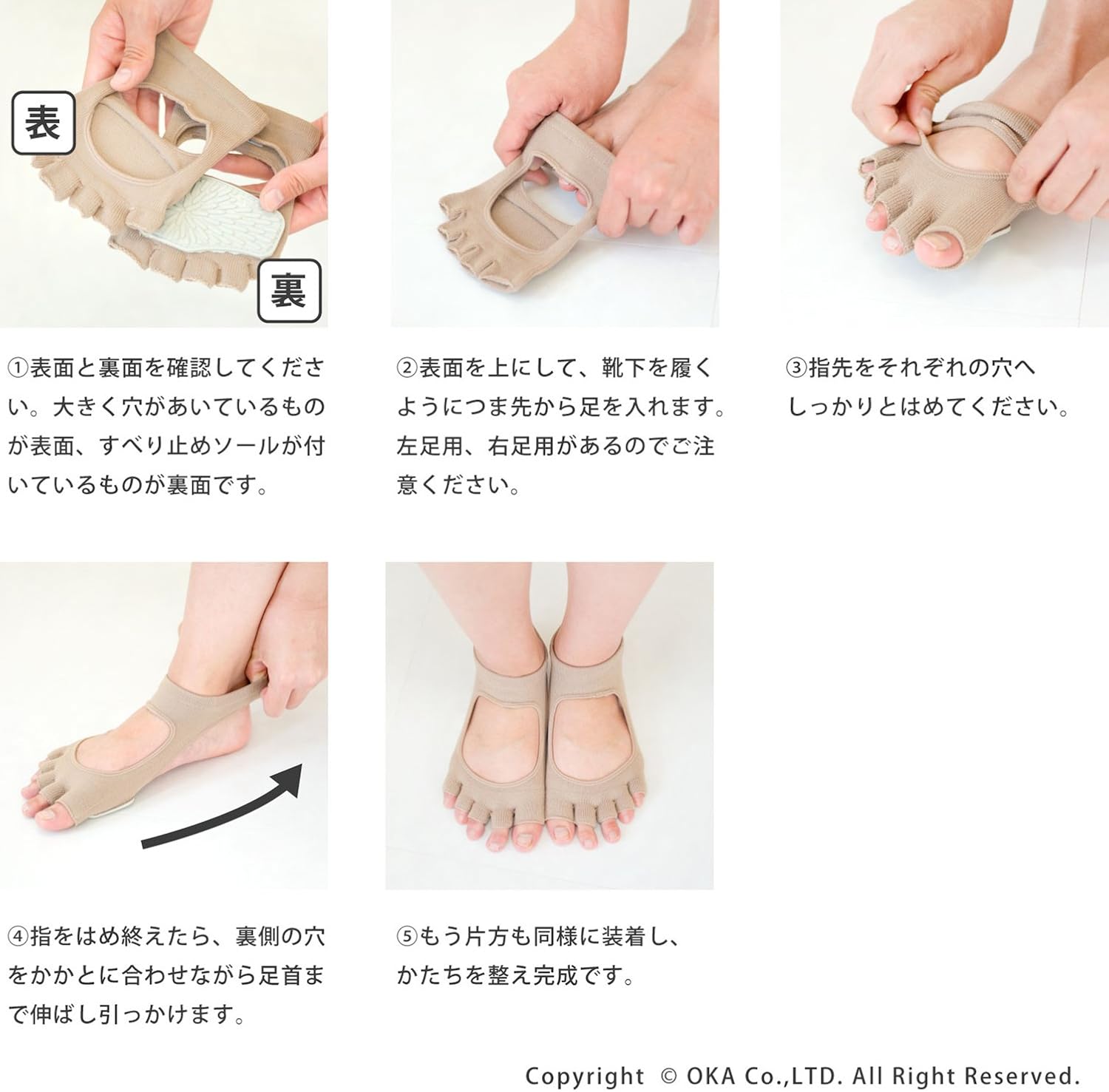 表

裏

①表面と裏面を確認してください。大きく穴があいているものが表面、すべり止めソールが付いているものが裏面です。

②表面を上にして、靴下を履くようにつま先から足を入れます。左足用、右足用があるのでご注意ください。

③指先をそれぞれの穴へしっかりとはめてください。

④指をはめ終えたら、裏側の穴をかかとに合わせながら足首まで伸ばし引っかけます。

⑤もう片方も同様に装着し、かたちを整え完成です。

Copyright © OKA Co.,LTD. All Right Reserved.